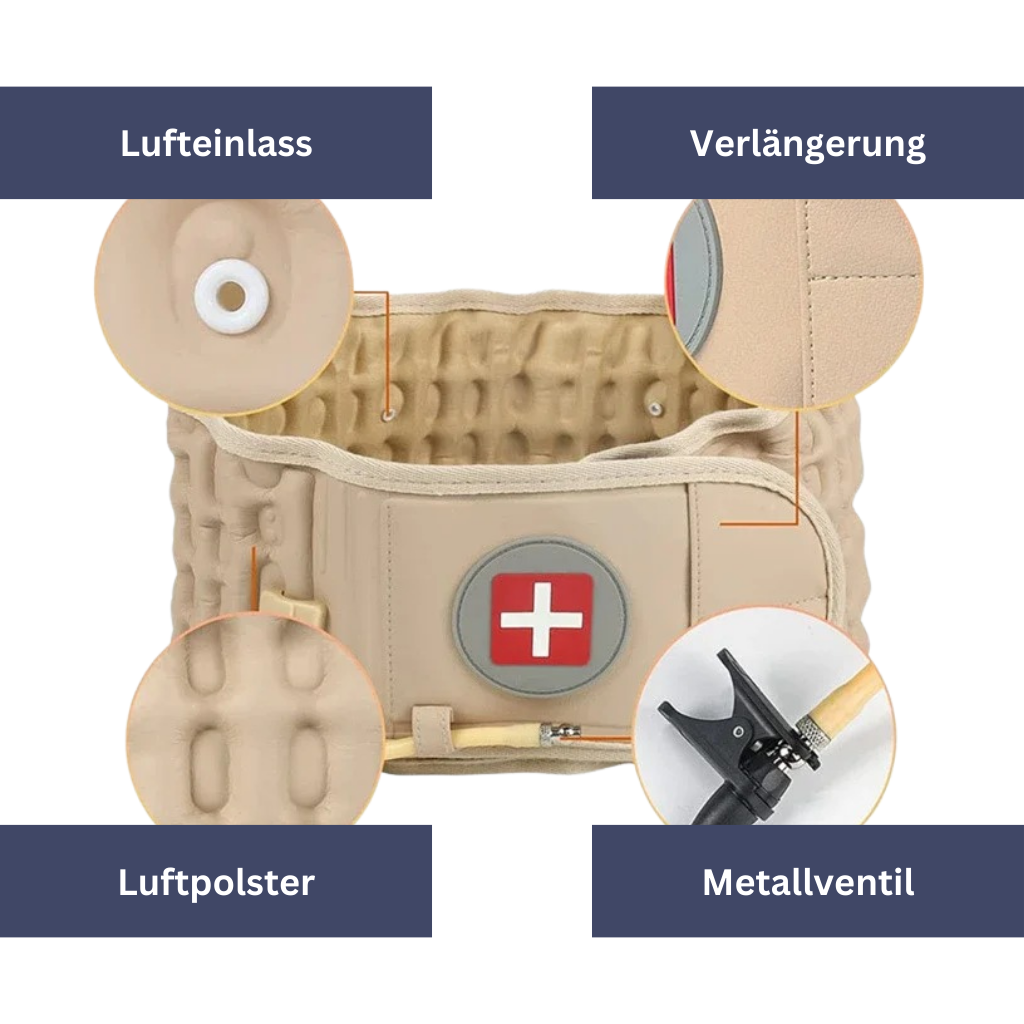 Lufteinlass

Verlängerung

Luftpolster

Metallventil