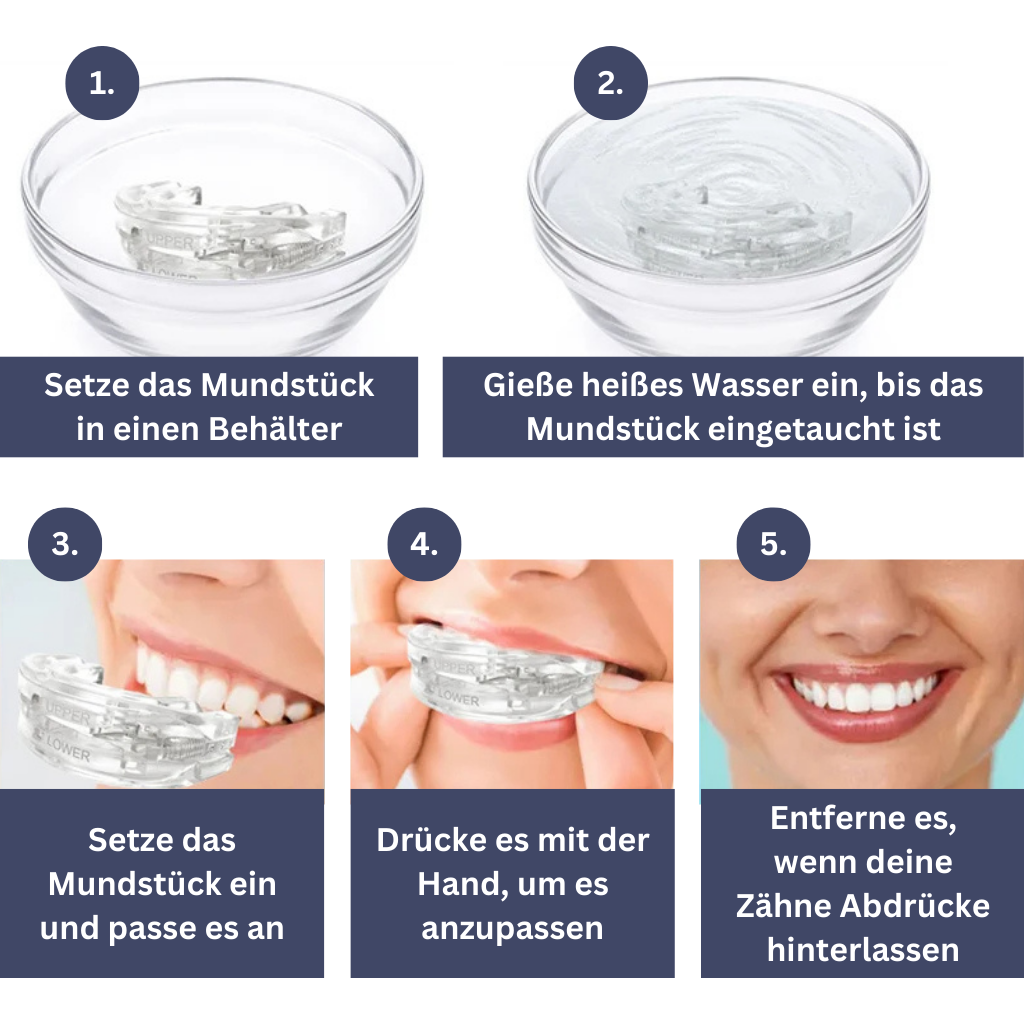 1.

UPPER
LOWER

Setze das Mundstück in einen Behälter

2.

Gieße heißes Wasser ein, bis das Mundstück eingetaucht ist

3.

UPPER
LOWER

Setze das Mundstück ein und passe es an

4.

UPPER
LOWER

Drücke es mit der Hand, um es anzupassen

5.

Entferne es, wenn deine Zähne Abdrücke hinterlassen